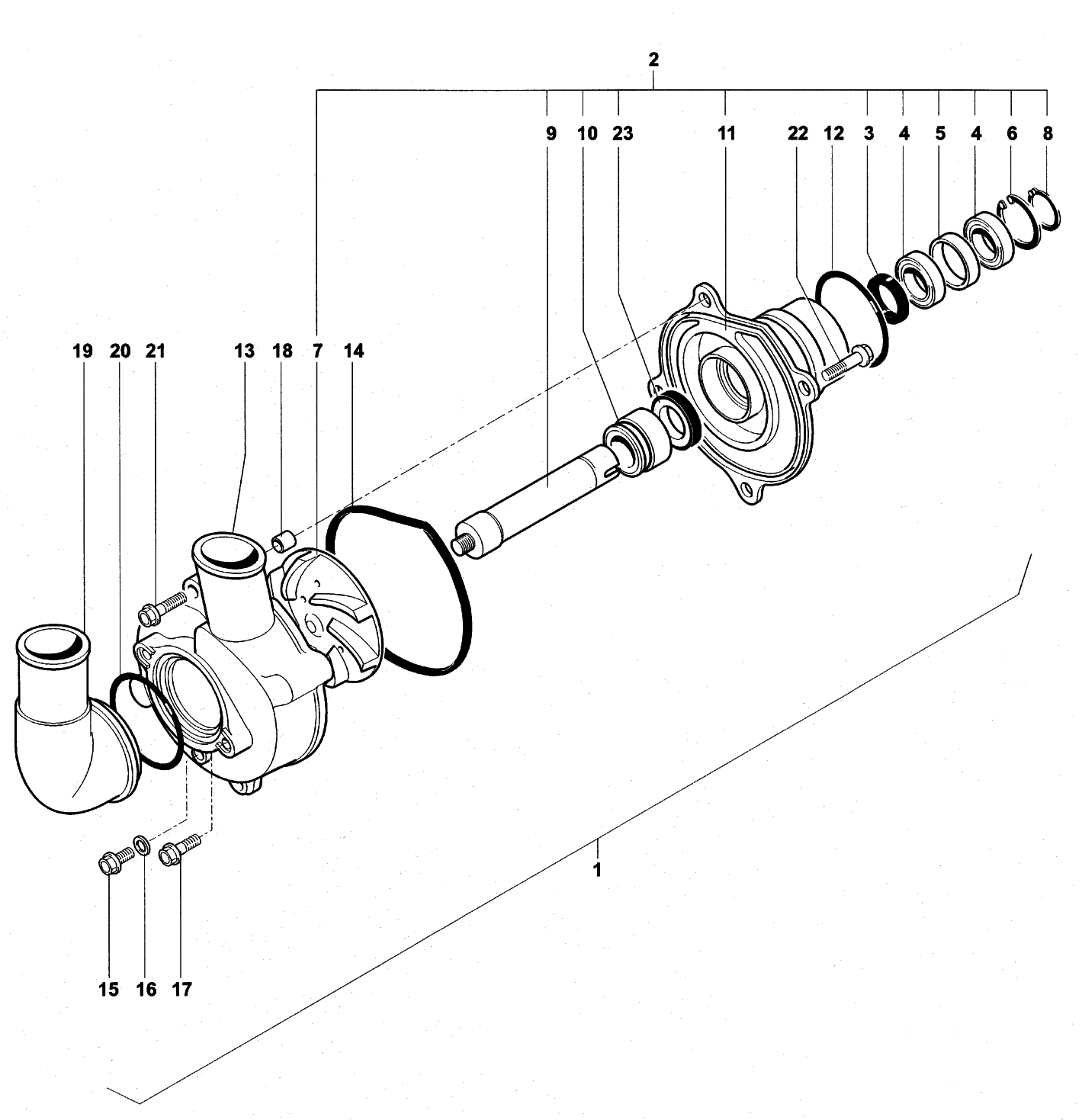 2

9 10 23 11 22 12 3 4 5 4 6 8

19 20 21 13 18 7 14

1

15 16 17