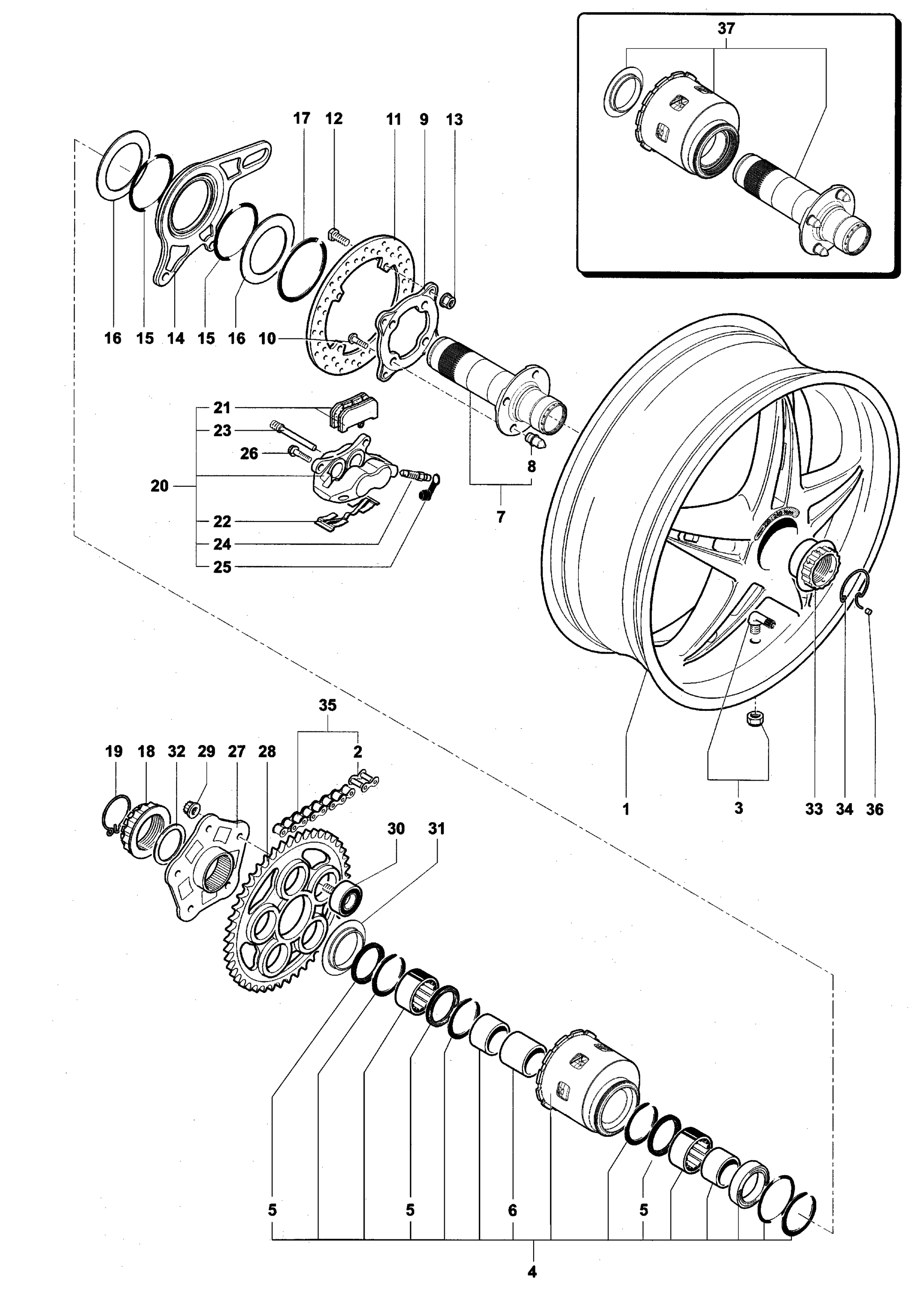 37

17 12 11 9 13

16 15 14 15 16 10

21
23
26
20
22
24
25

8
7

35
19 18 32 29 27 28 2

30 31

1 3 33 34 36

5 5 6 5
4