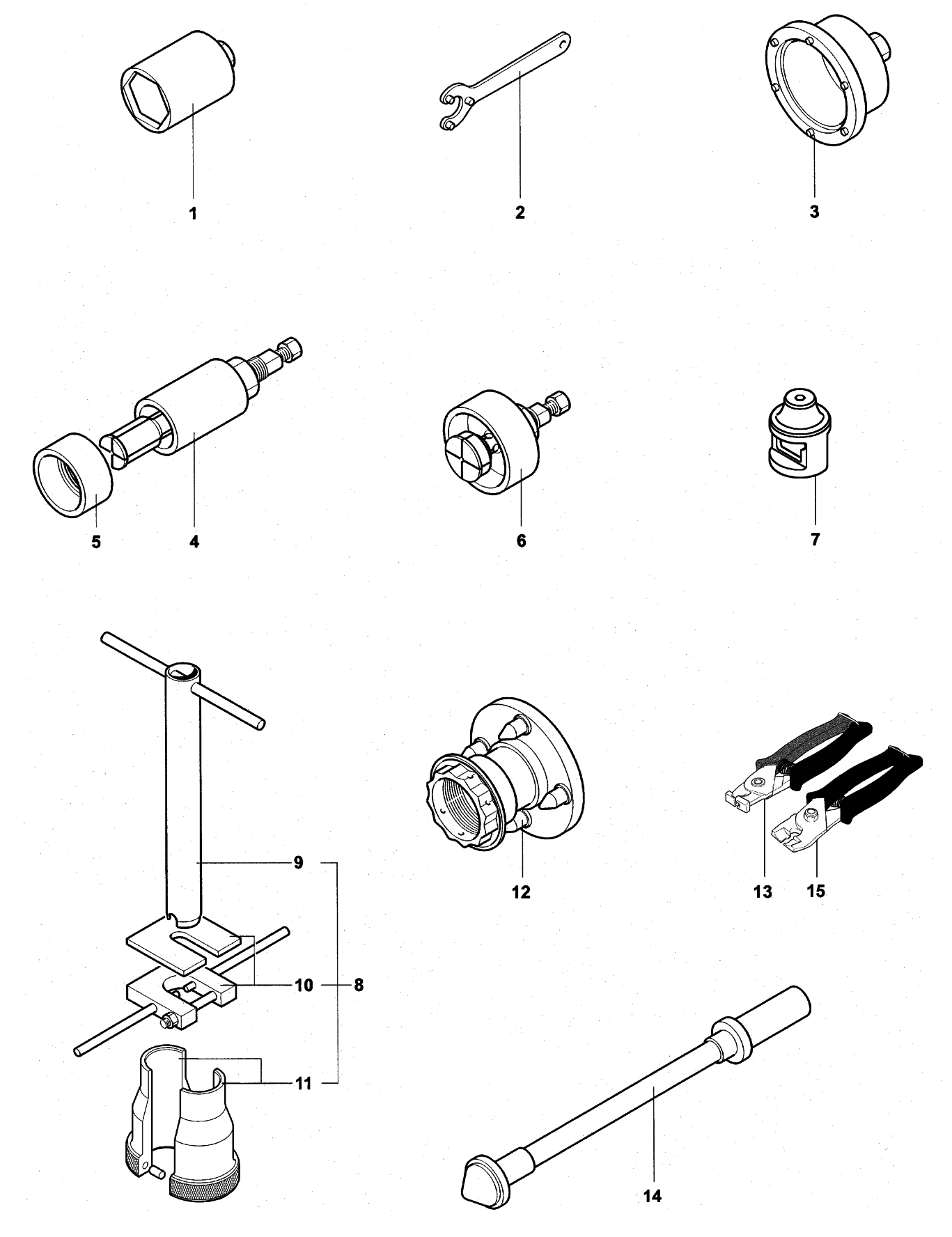 1
2
3
5
4
6
7
9
10
8
11
12
13
15
14