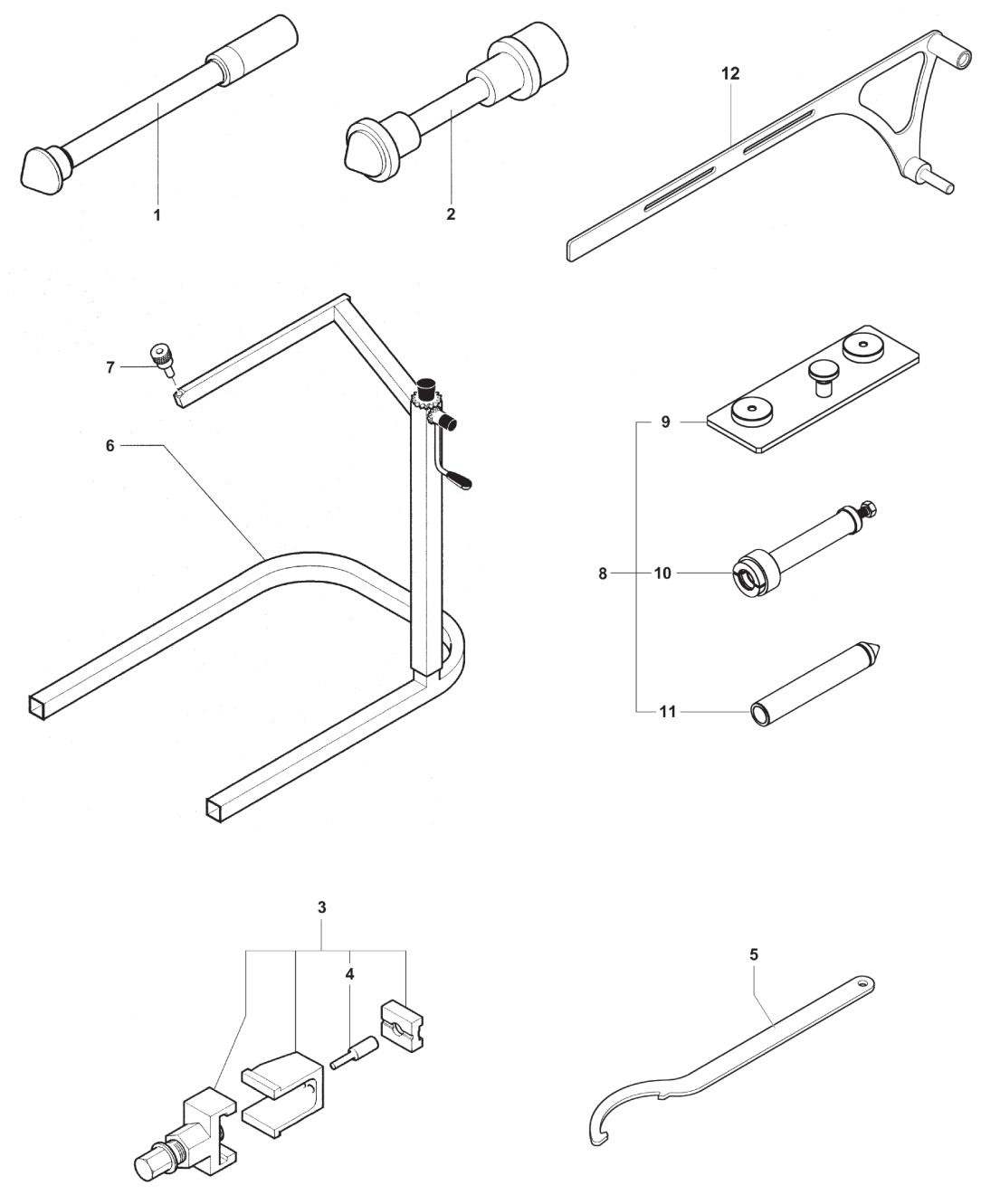 1
2
12
7
6
9
8
10
11
3
4
5