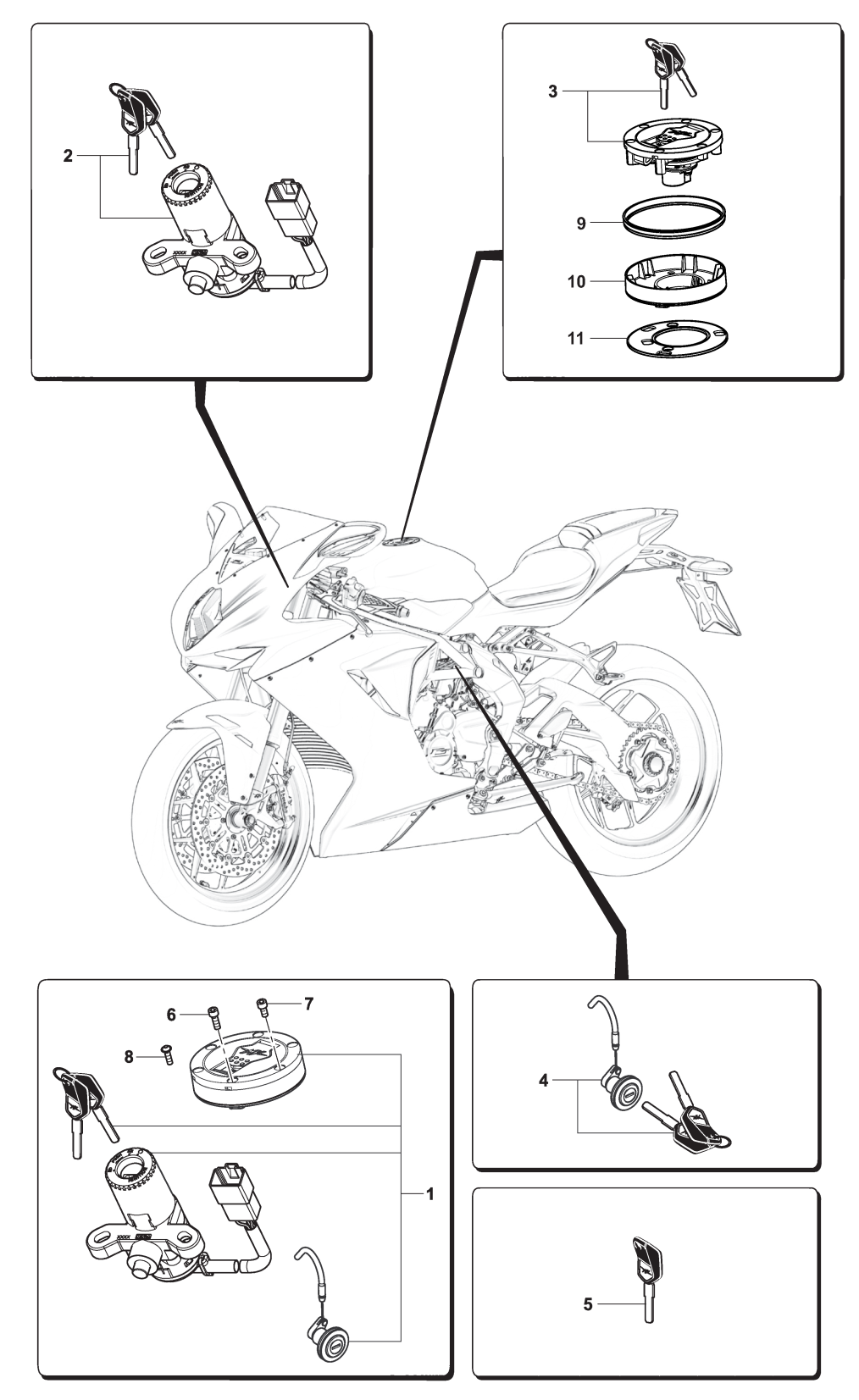 2
3
9
10
11
6
7
8
1
4
5