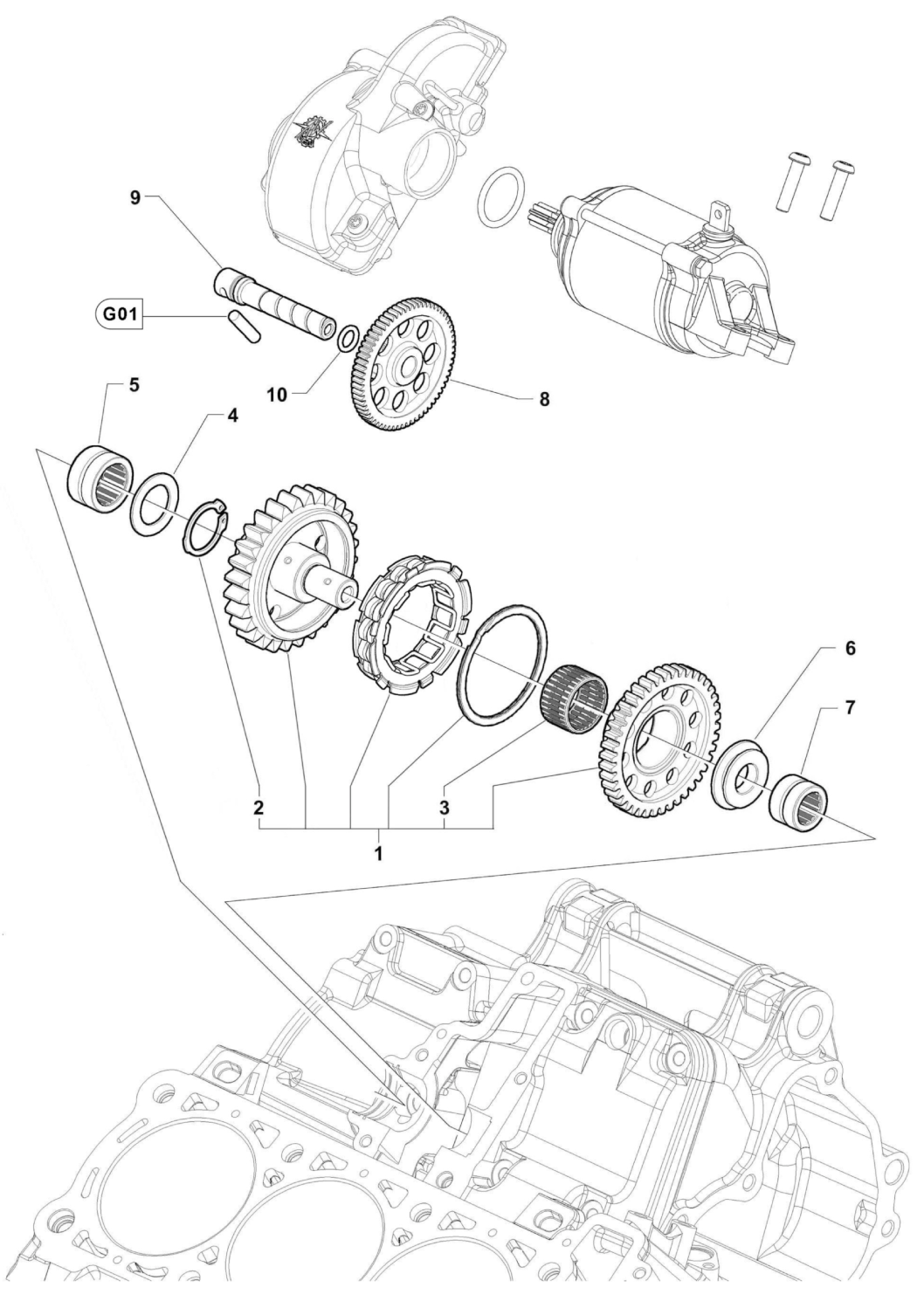 9

G01

10

8

5

4

6

7

2

3

1