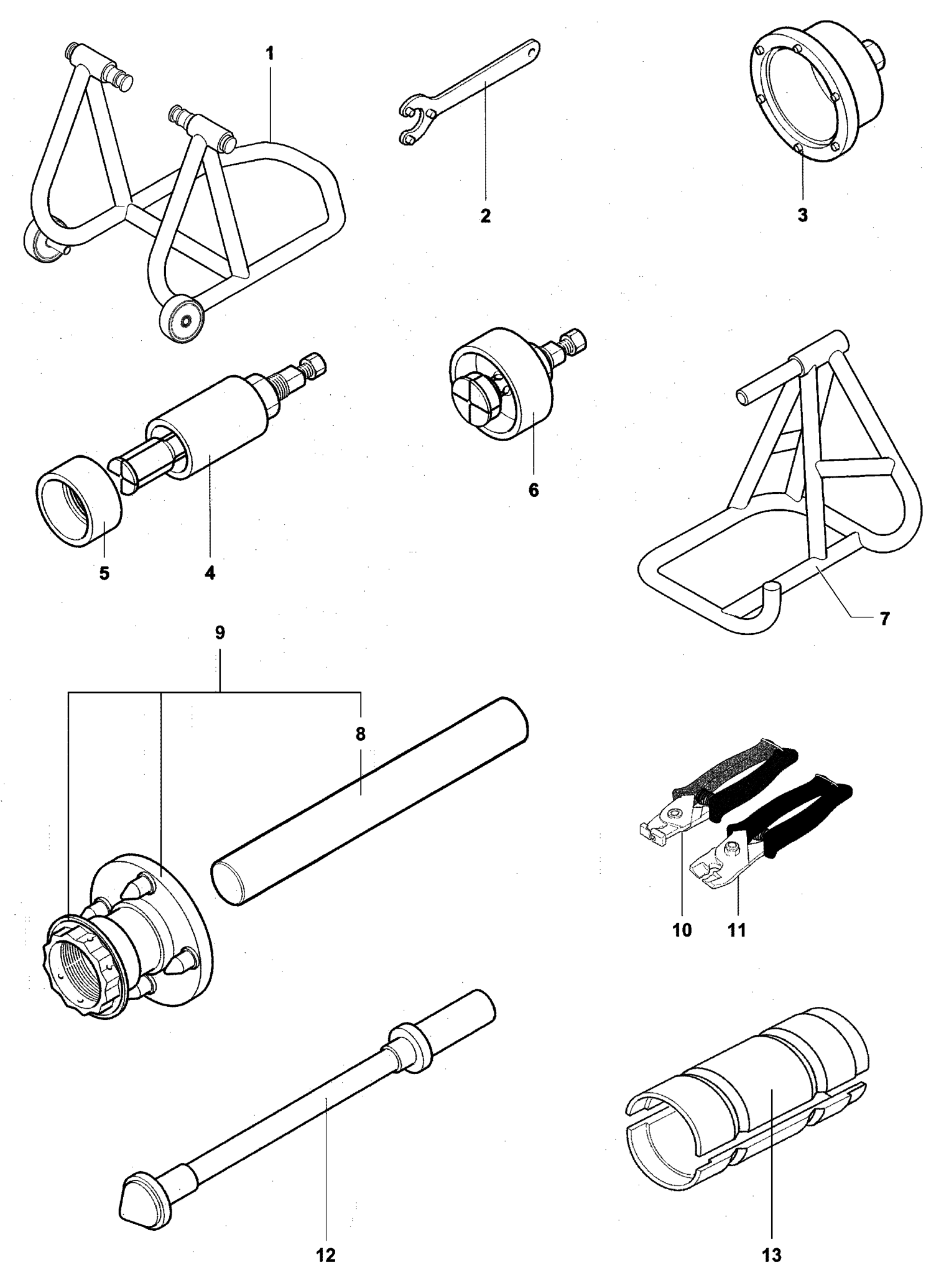 1

2

3

6

5

4

7

9

8

10

11

12

13