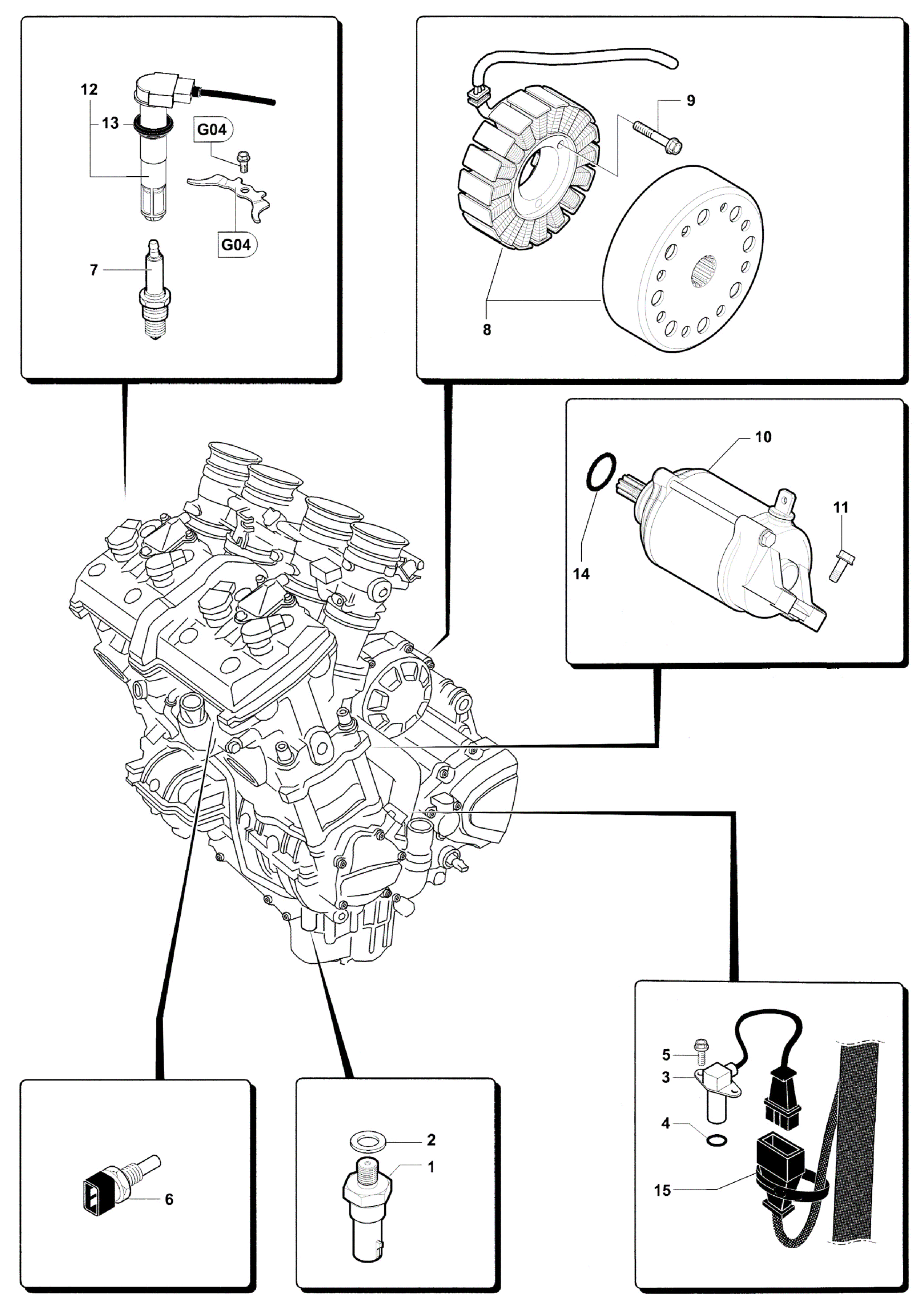 12
13
G04
G04
7
9
8
10
11
14
5
3
4
15
6
2
1