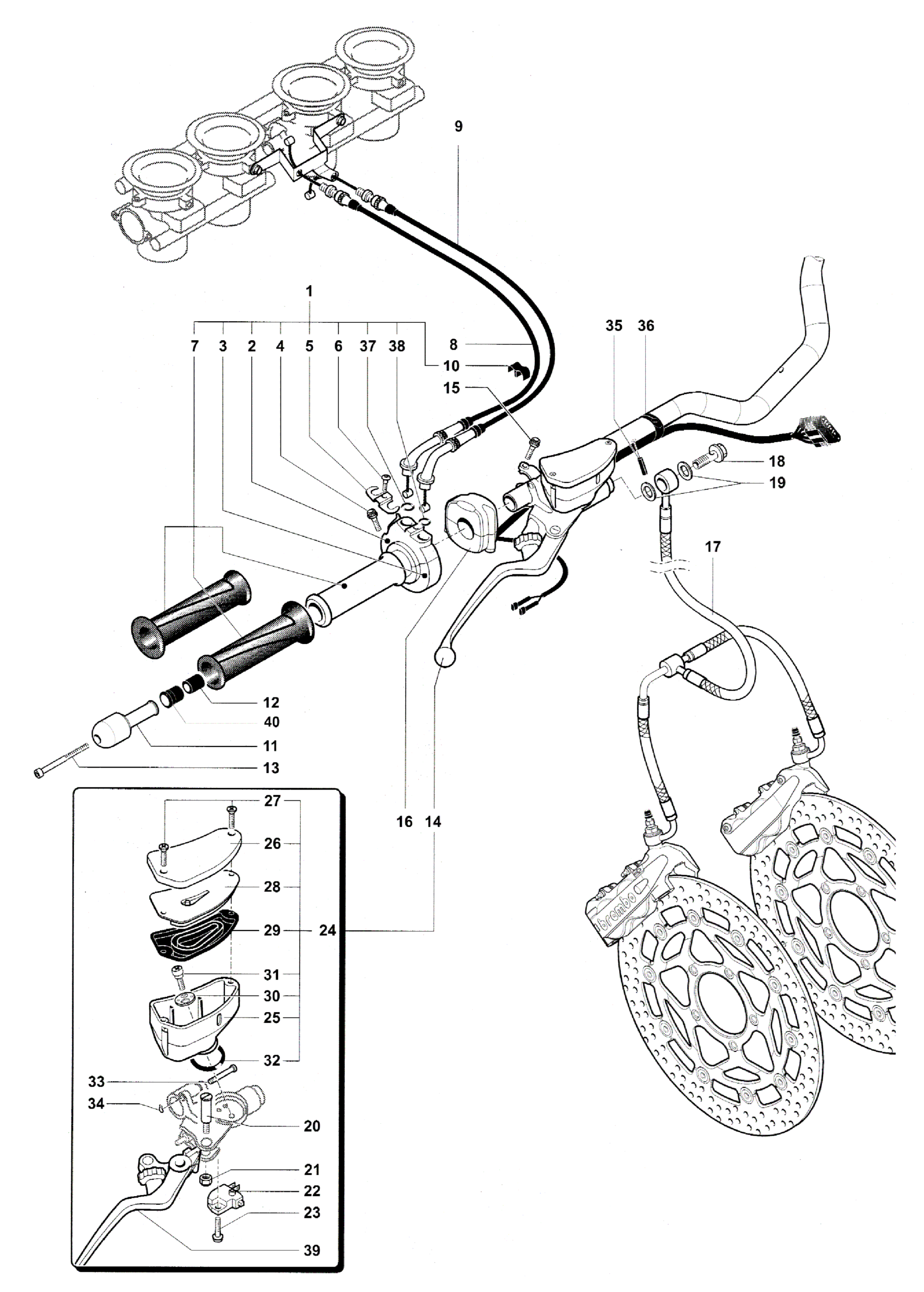 9
1
7 3 2 4 5 6 37 38
8
10
15
35 36
18
19
17
12
40
11
13
16 14
27
26
28
29
24
31
30
25
32
33
34
20
21
22
23
39
brembo