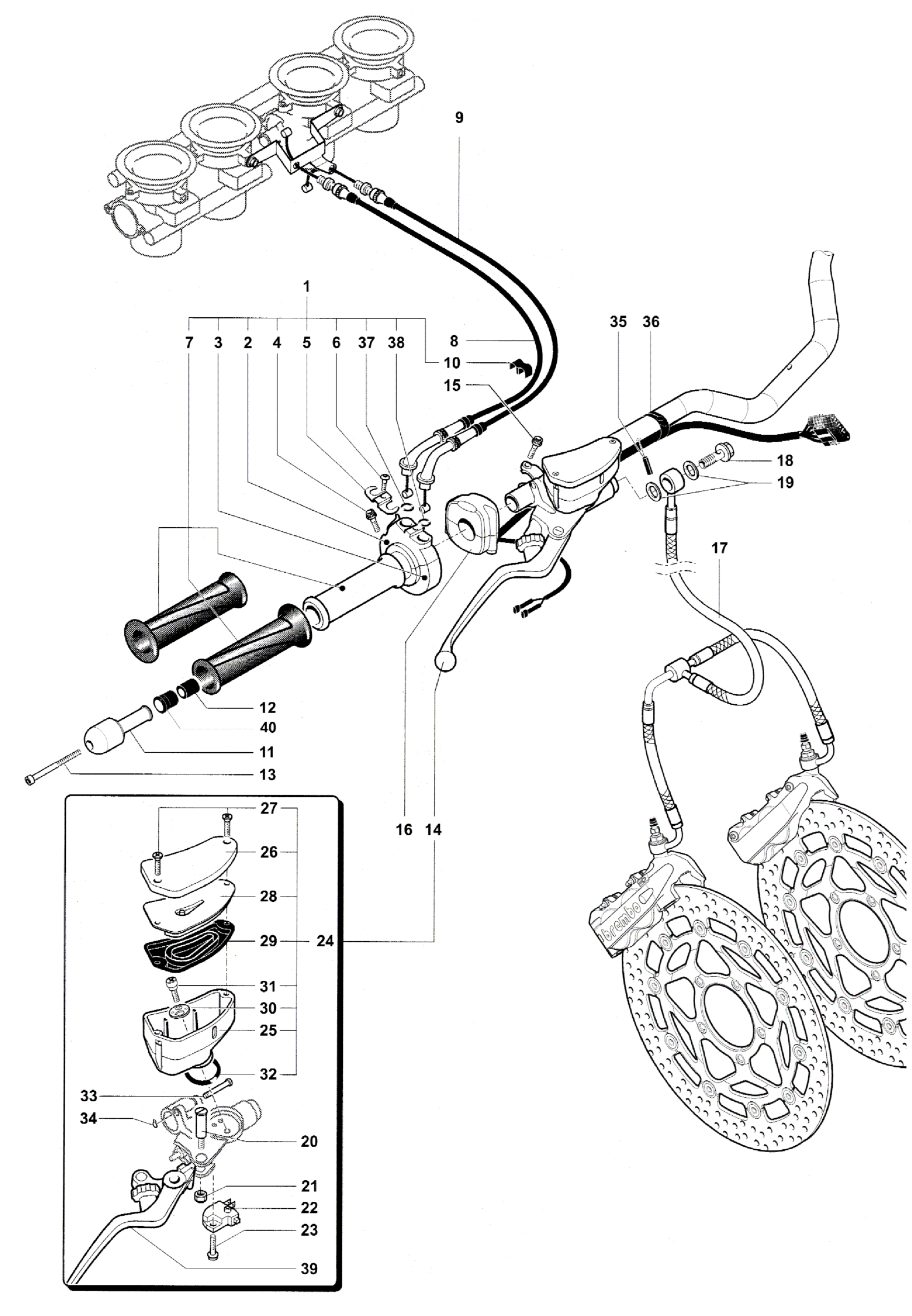 9
1
7 3 2 4 5 6 37 38
8
10
15
35 36
18
19
17
12
40
11
13
16 14
27
26
28
29 24
31
30
25
32
33
34
20
21
22
23
39
brembo