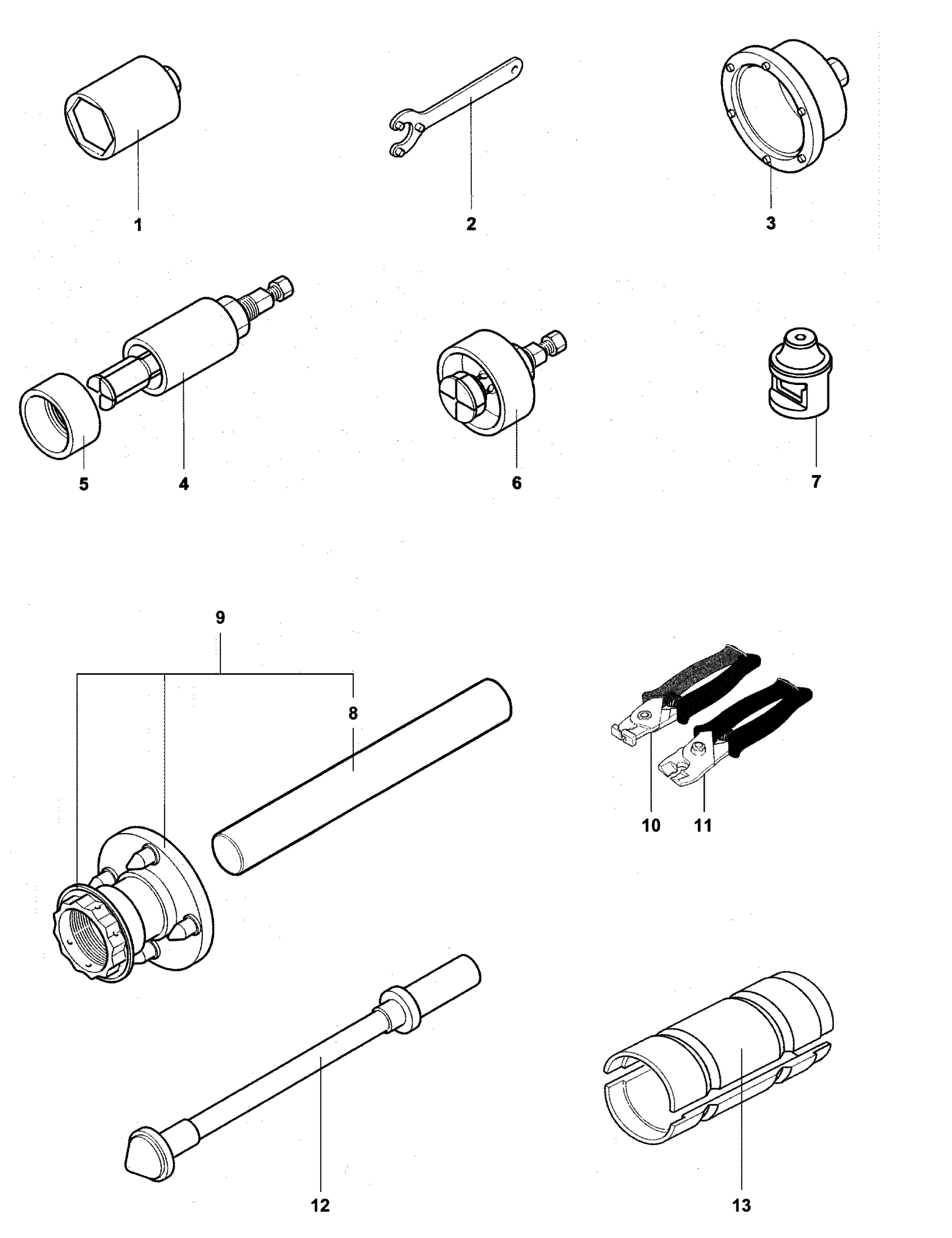 1
2
3
5
4
6
7
9
8
10
11
12
13