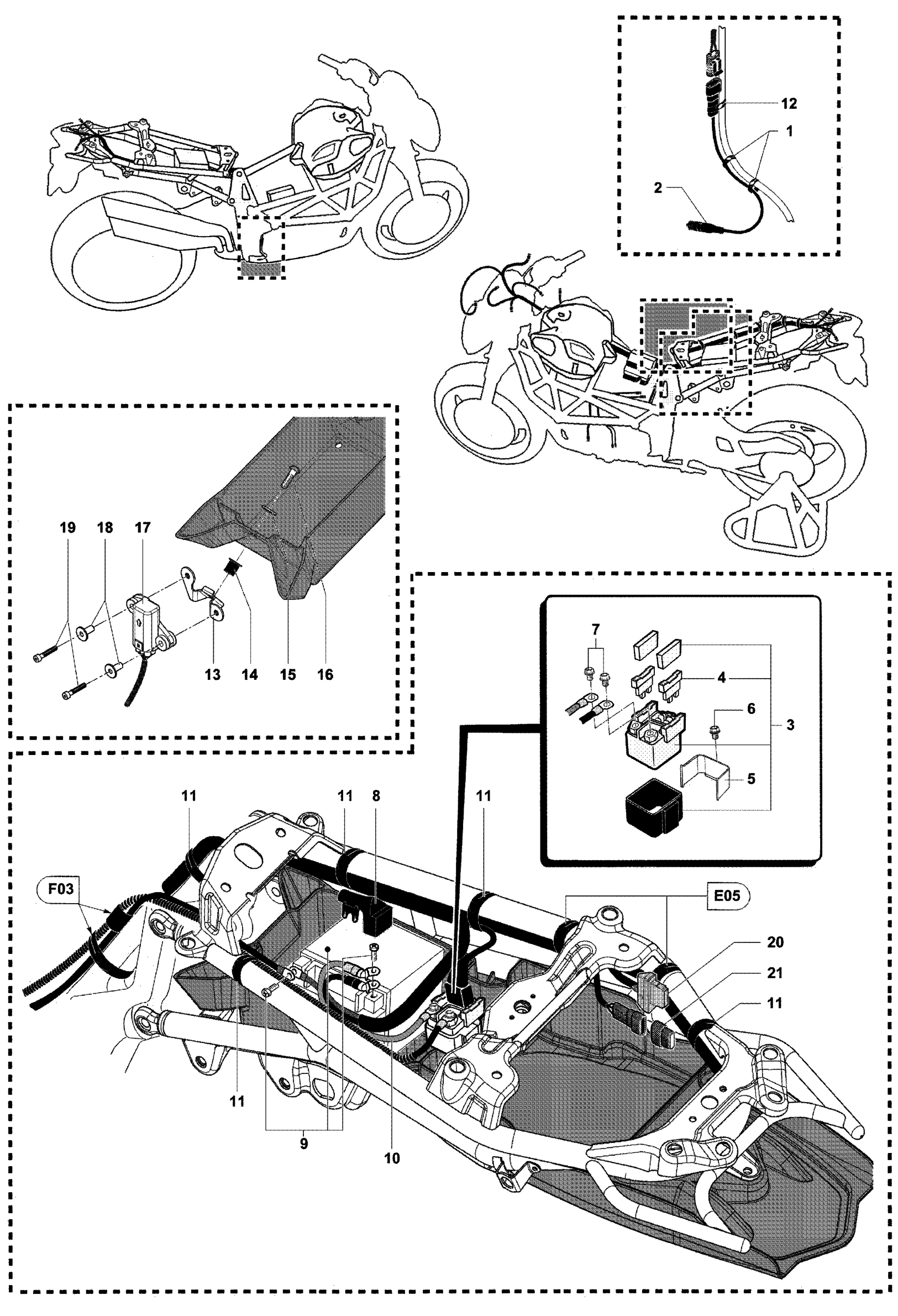 12
1
2
19
18
17
13
14
15
16
7
4
6
3
5
11
11
8
11
F03
E05
20
21
11
11
9
10