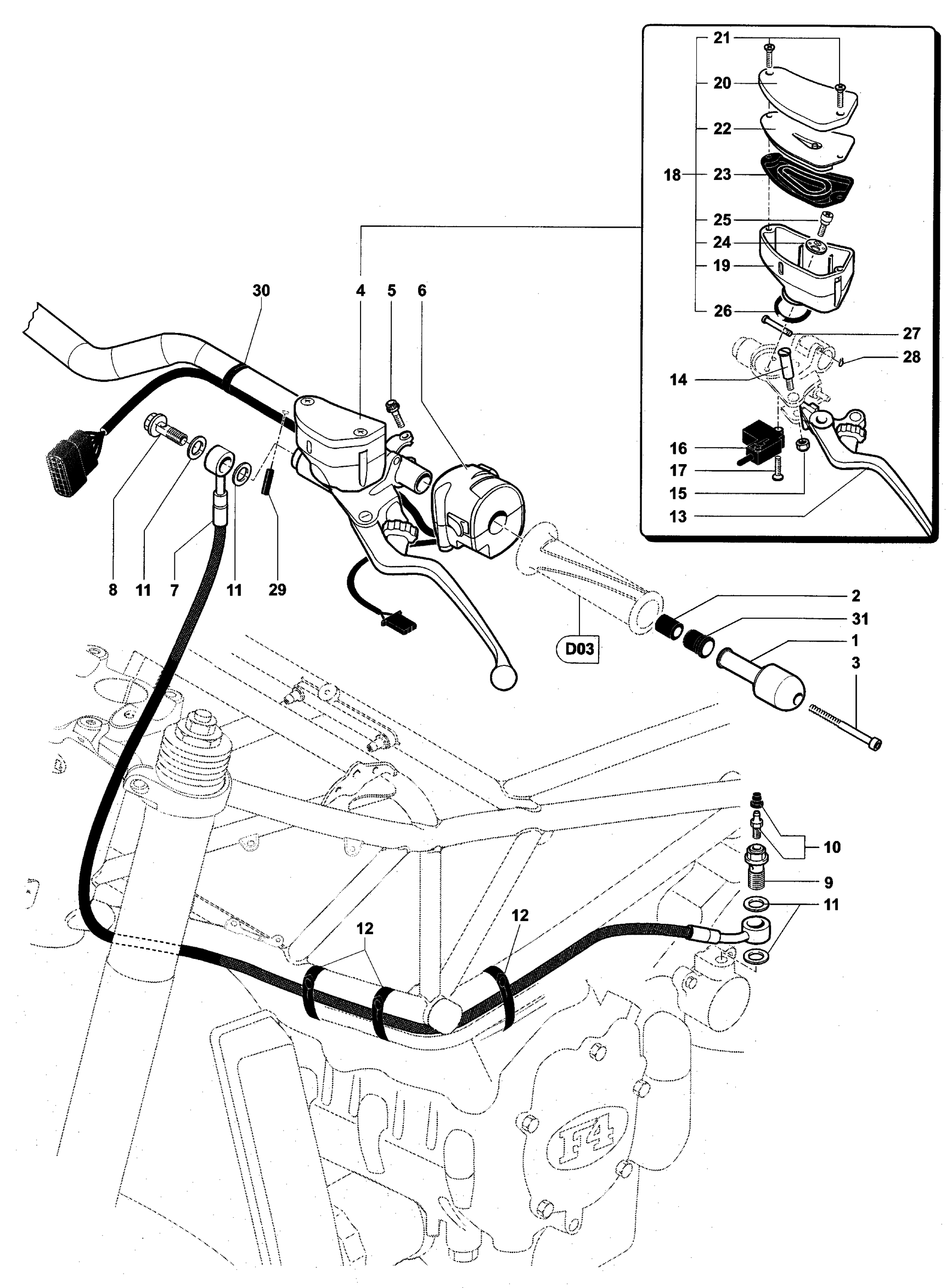 21
20
22
18
23
25
24
19
26
27
28
14
16
17
15
13
30
4
5
6
8
11
7
11
29
D03
2
31
1
3
10
9
11
12
12
F4