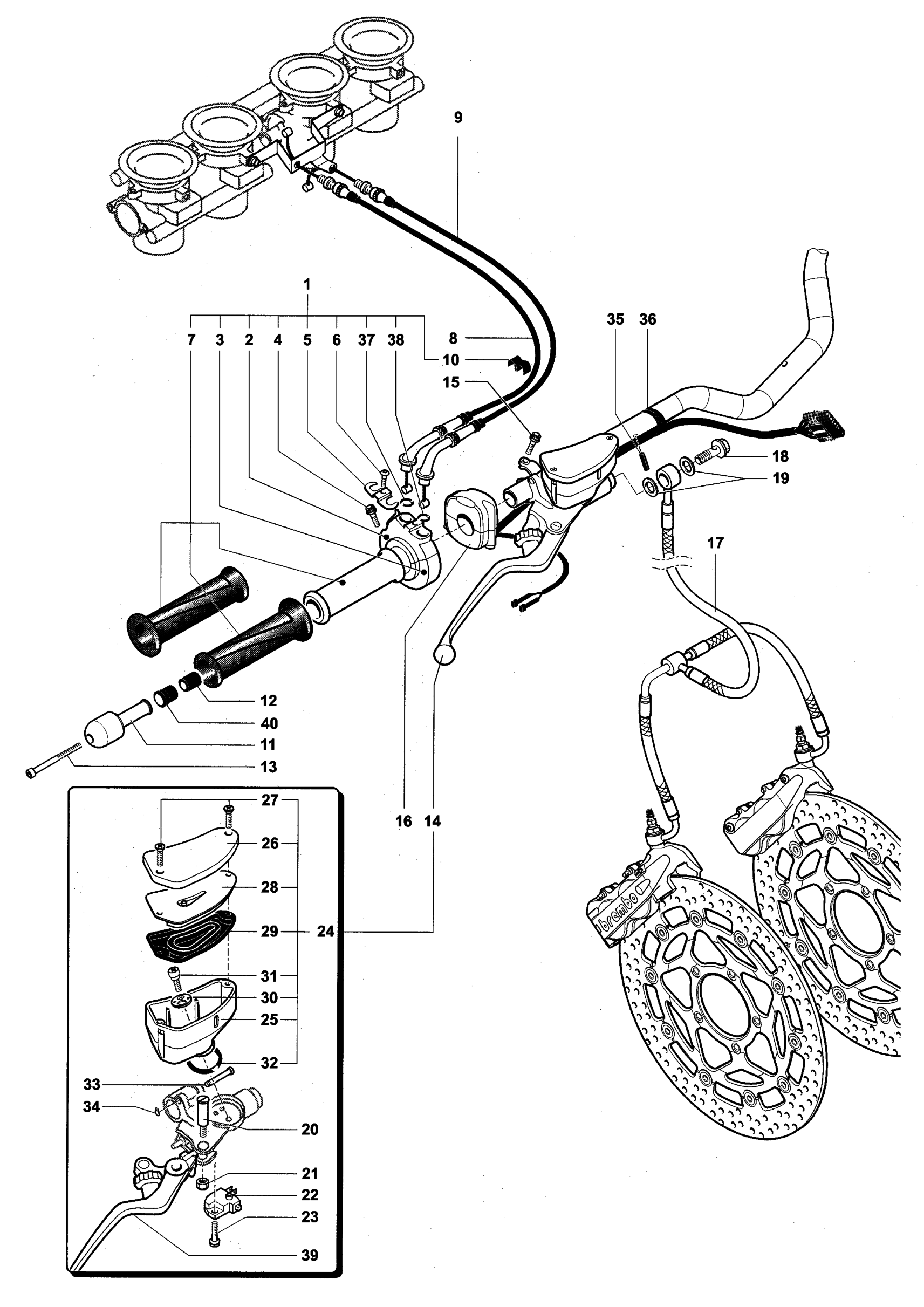 9

1

7 3 2 4 5 6 37 38

8

10

15

35 36

18

19

17

12

40

11

13

16 14

27

26

28

29 24

31

30

25

32

33

34

20

21

22

23

39

brembo