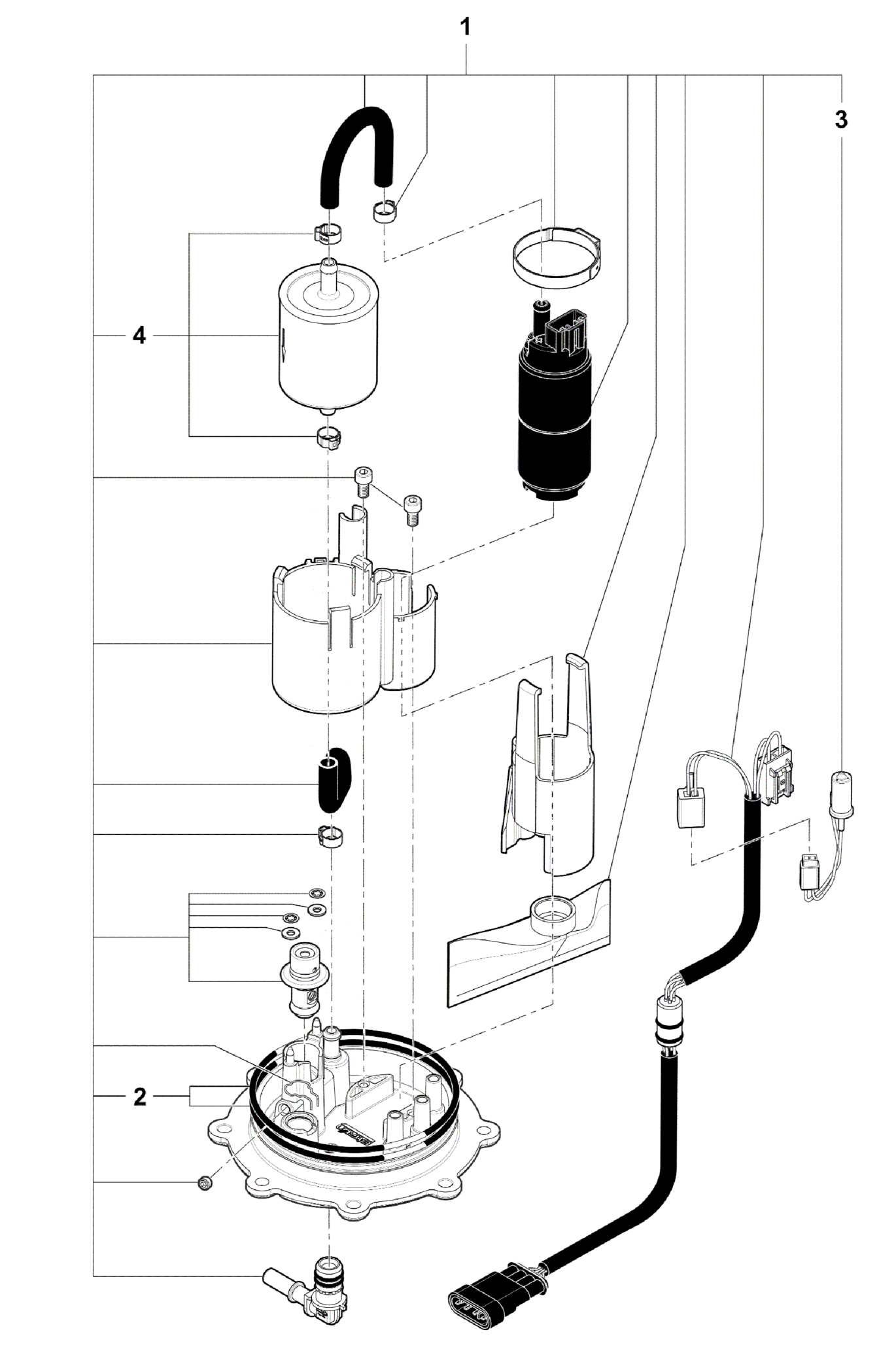 1

3

4

2