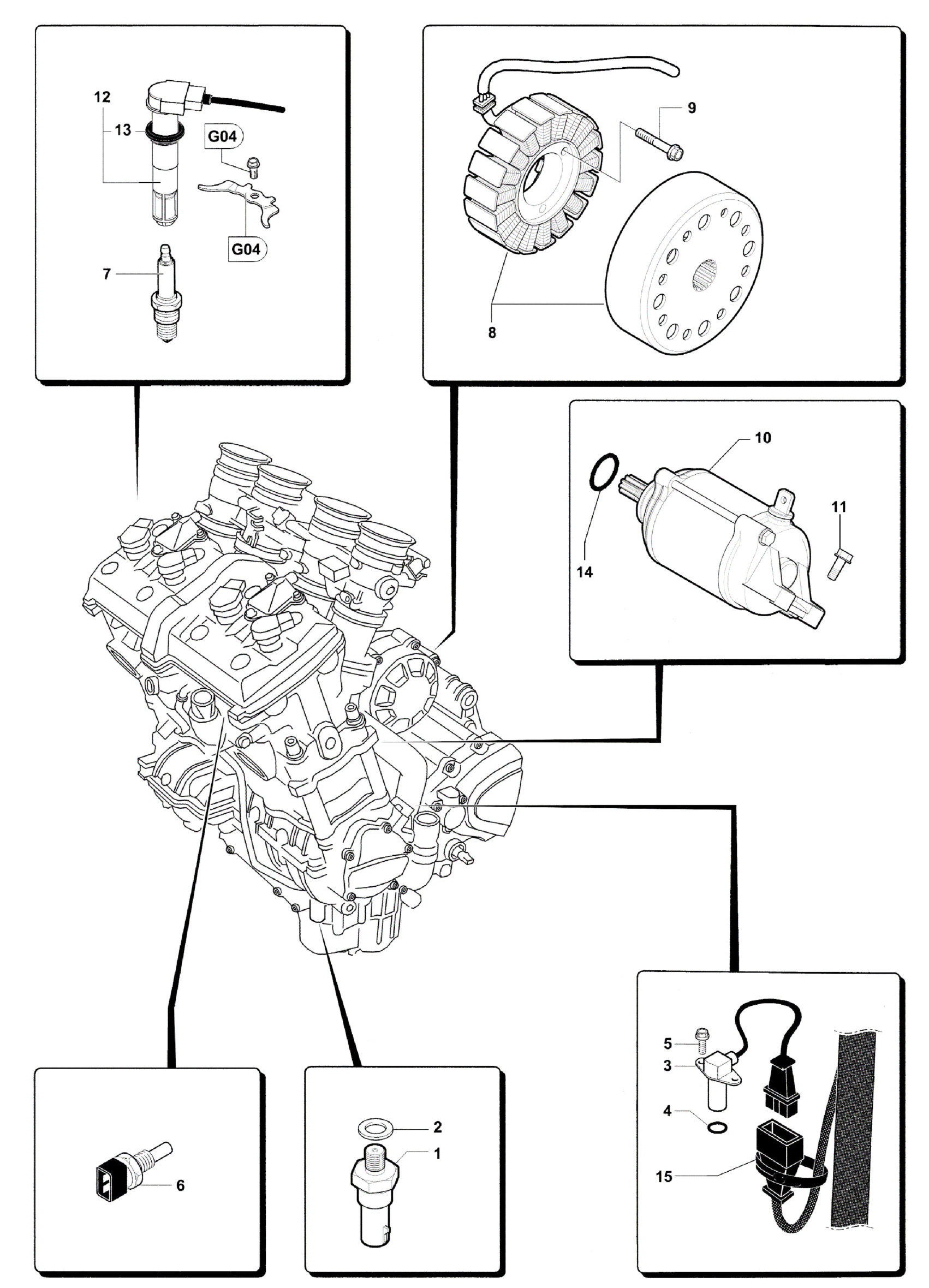 12
13
G04
G04
7
9
8
10
11
14
5
3
4
15
6
2
1