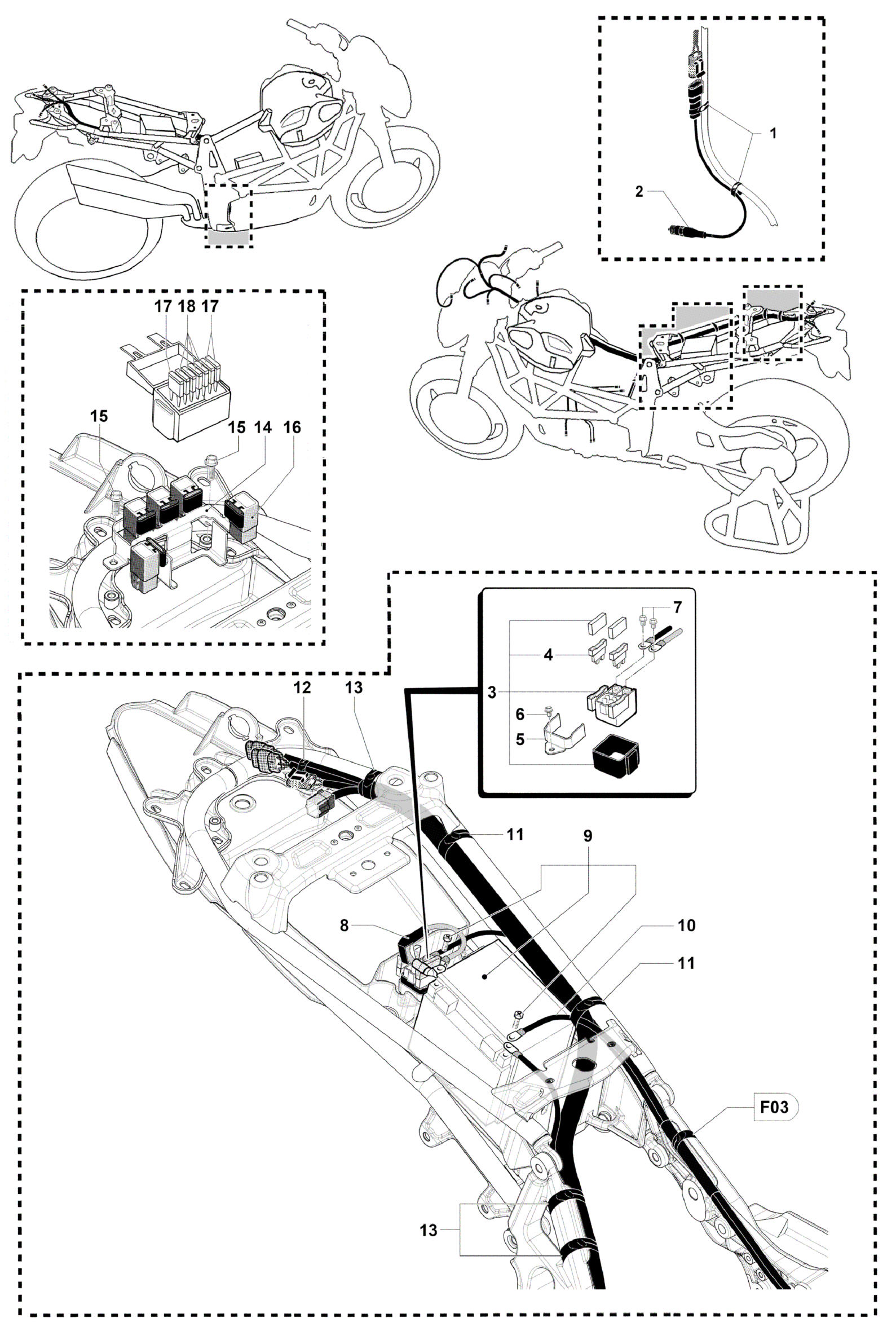 1
2
17 18 17
15
15 14 16
7
4
3
6
5
12 13
11
9
8
10
11
F03
13