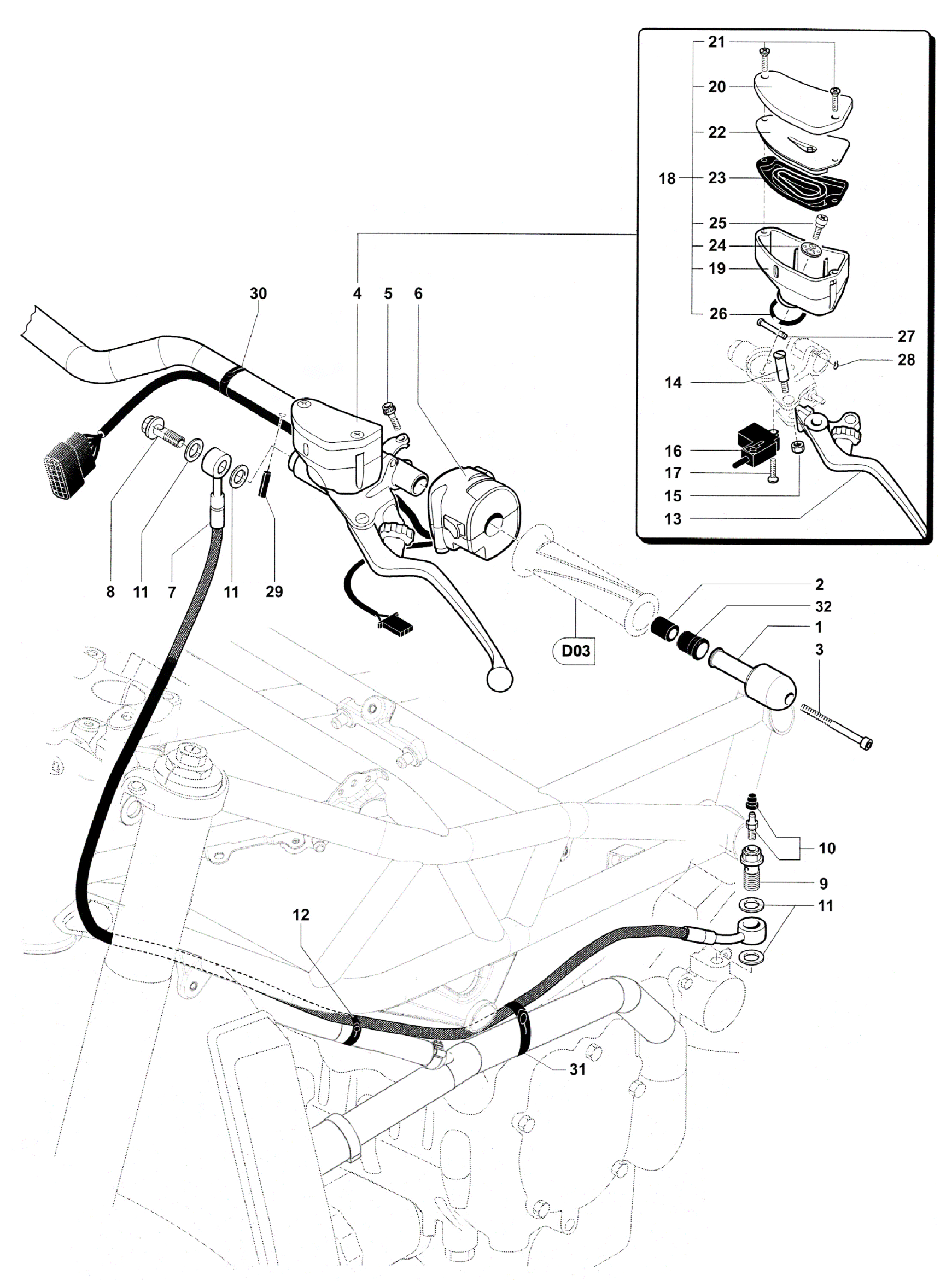 21
20
22
18
23
25
24
19
26
27
28
14
16
17
15
13
30
4
5
6
8
11
7
11
29
D03
2
32
1
3
10
9
11
12
31