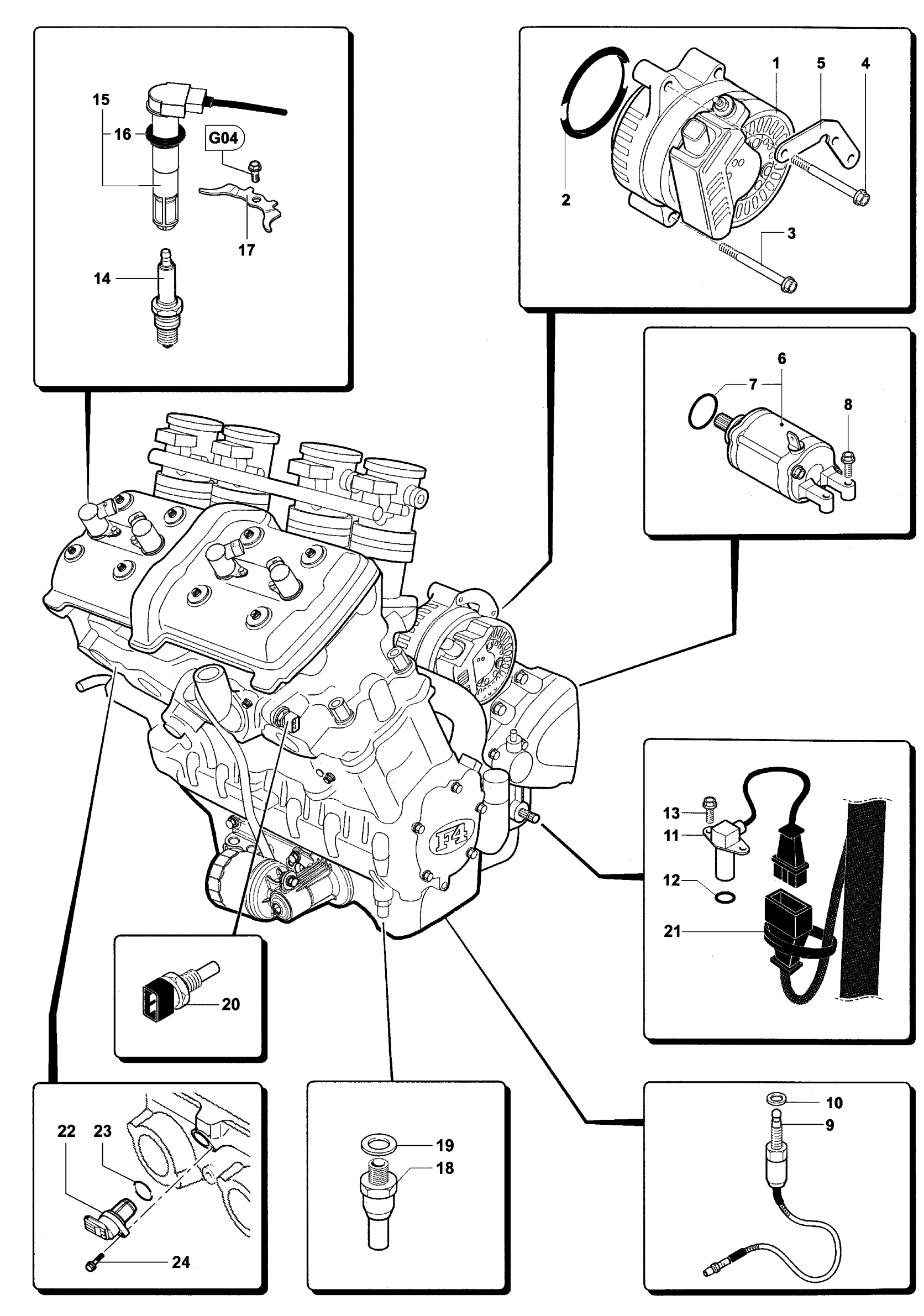 15
16
G04
17
14
1
5
4
2
3
6
7
8
F4
13
11
12
21
20
22
23
24
19
18
10
9