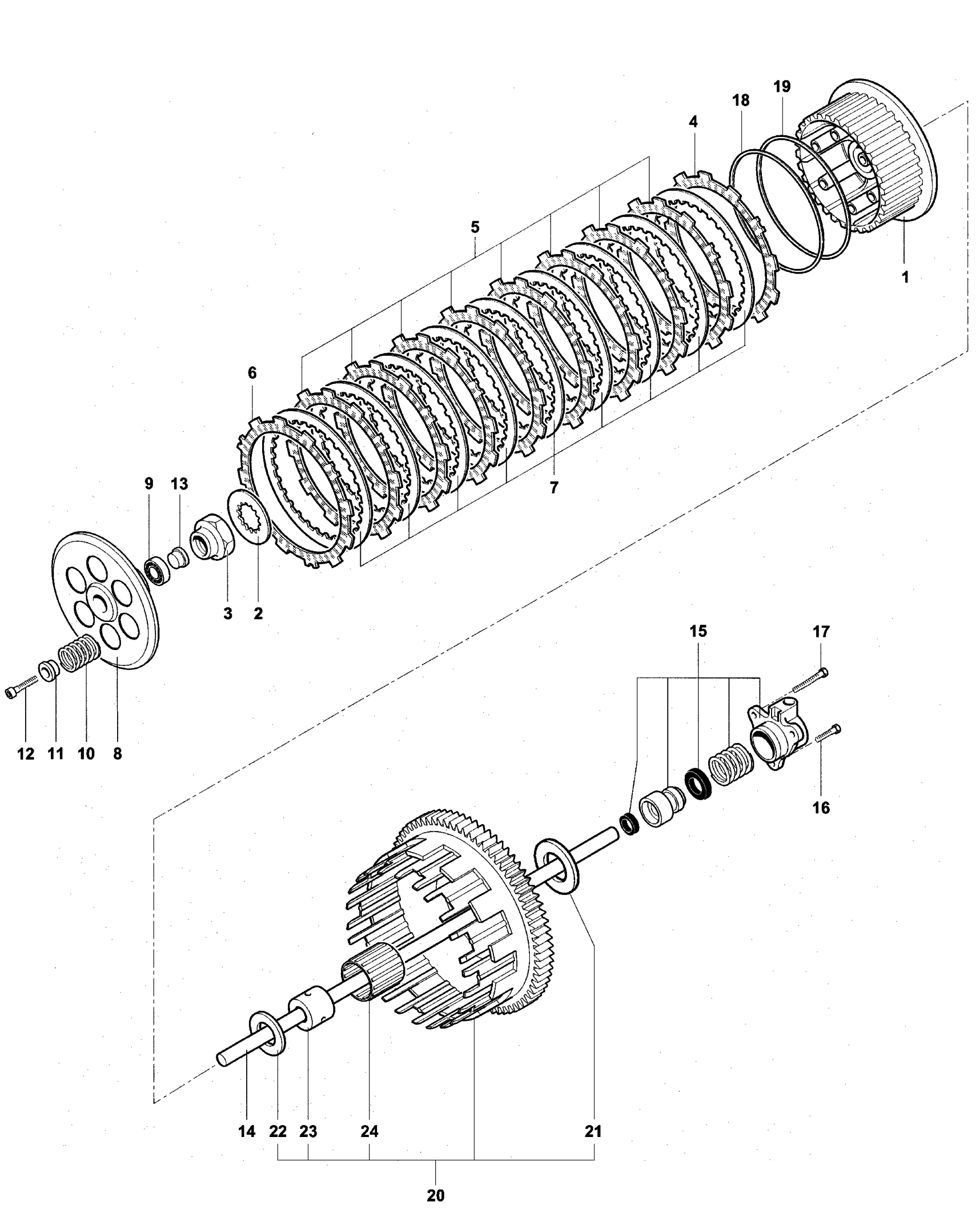 19
18
4
5
1
6
7
9
13
3
2
15
17
12
11
10
8
16
14
22
23
24
21
20