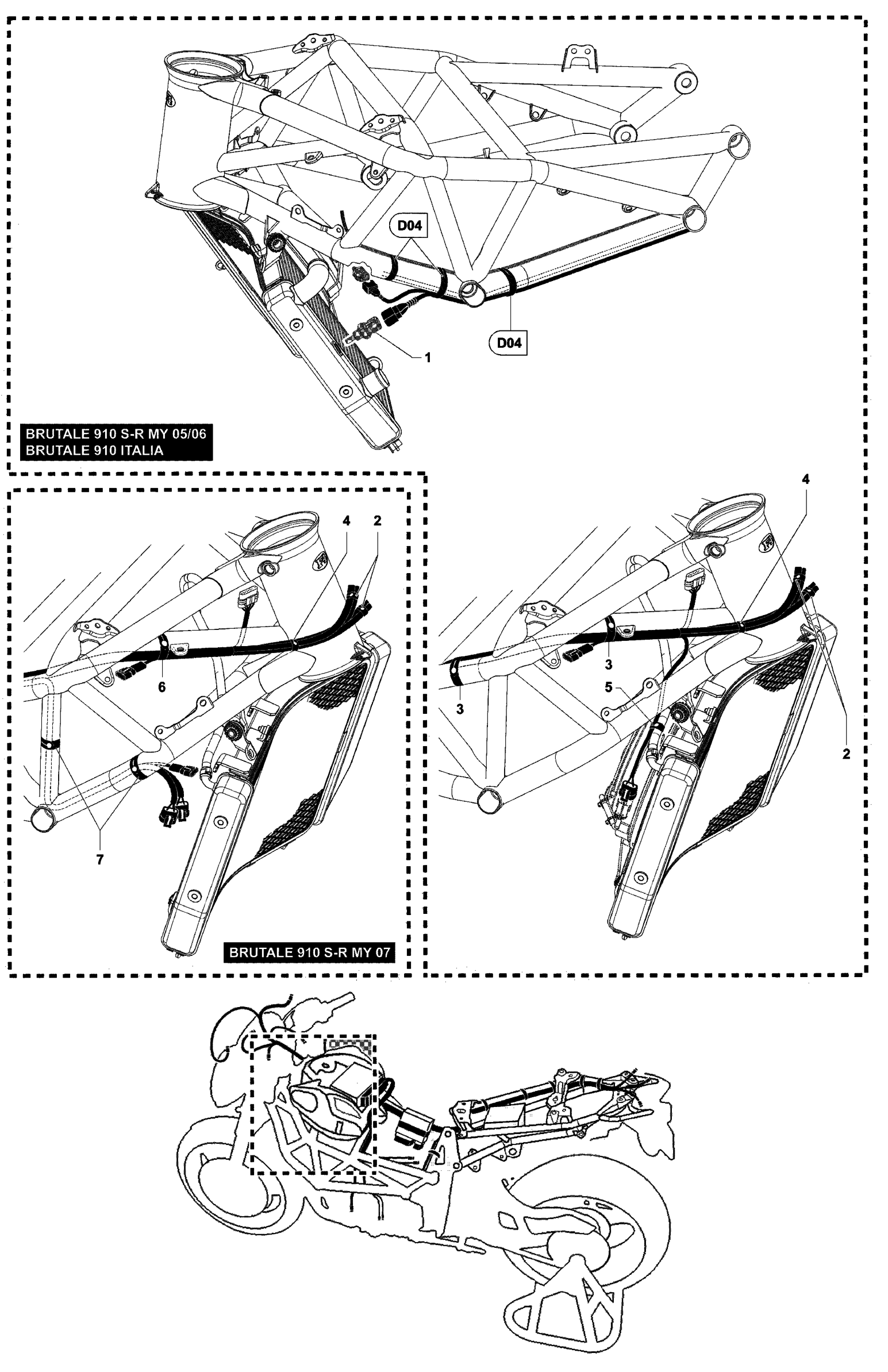 D04
D04
1
BRUTALE 910 S-R MY 05/06
BRUTALE 910 ITALIA
4
2
6
7
BRUTALE 910 S-R MY 07
4
3
3
5
2