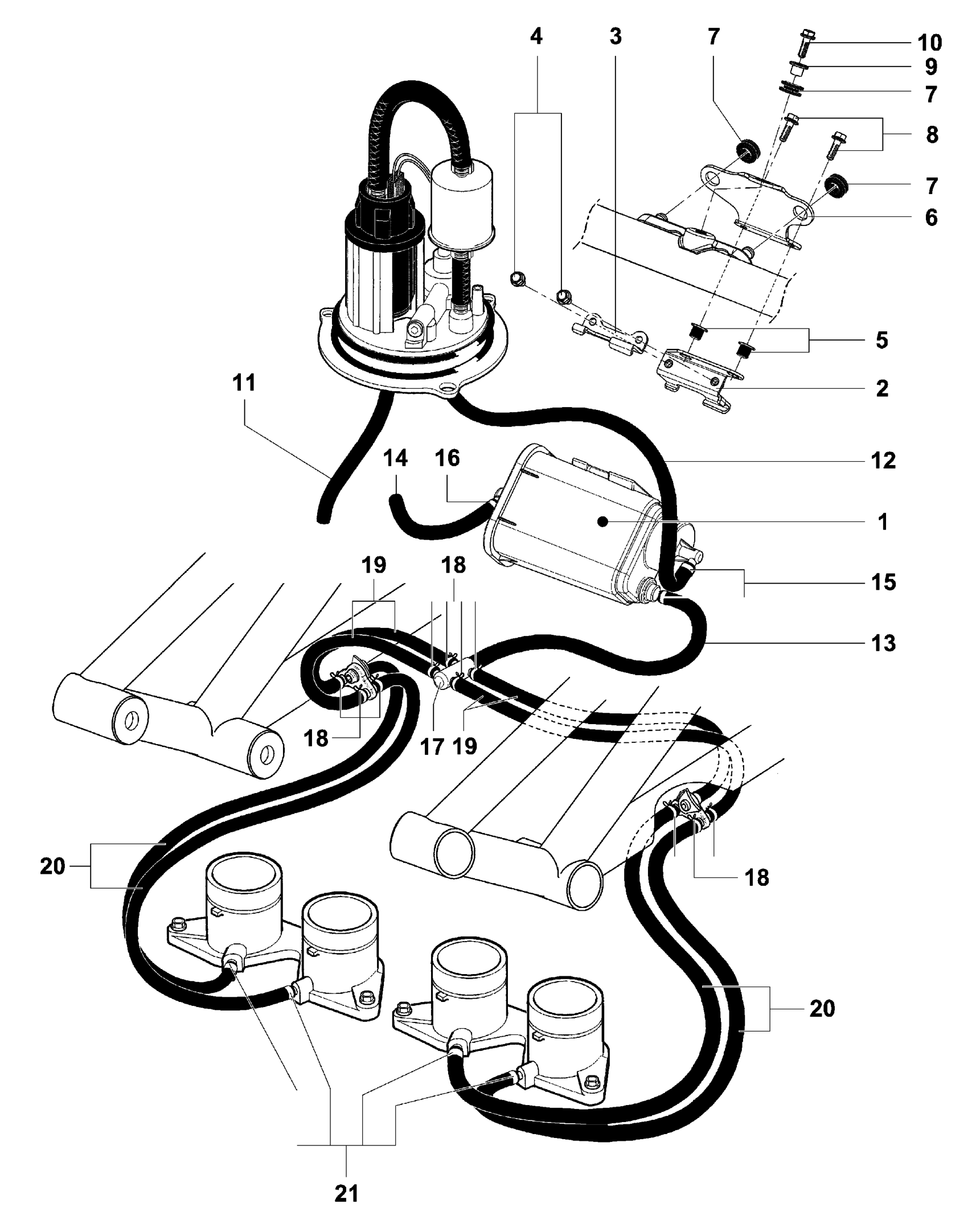 4
3
7
10
9
7
8
7
6
5
2
11
14
16
12
1
15
19
18
13
18
17
19
18
20
20
21