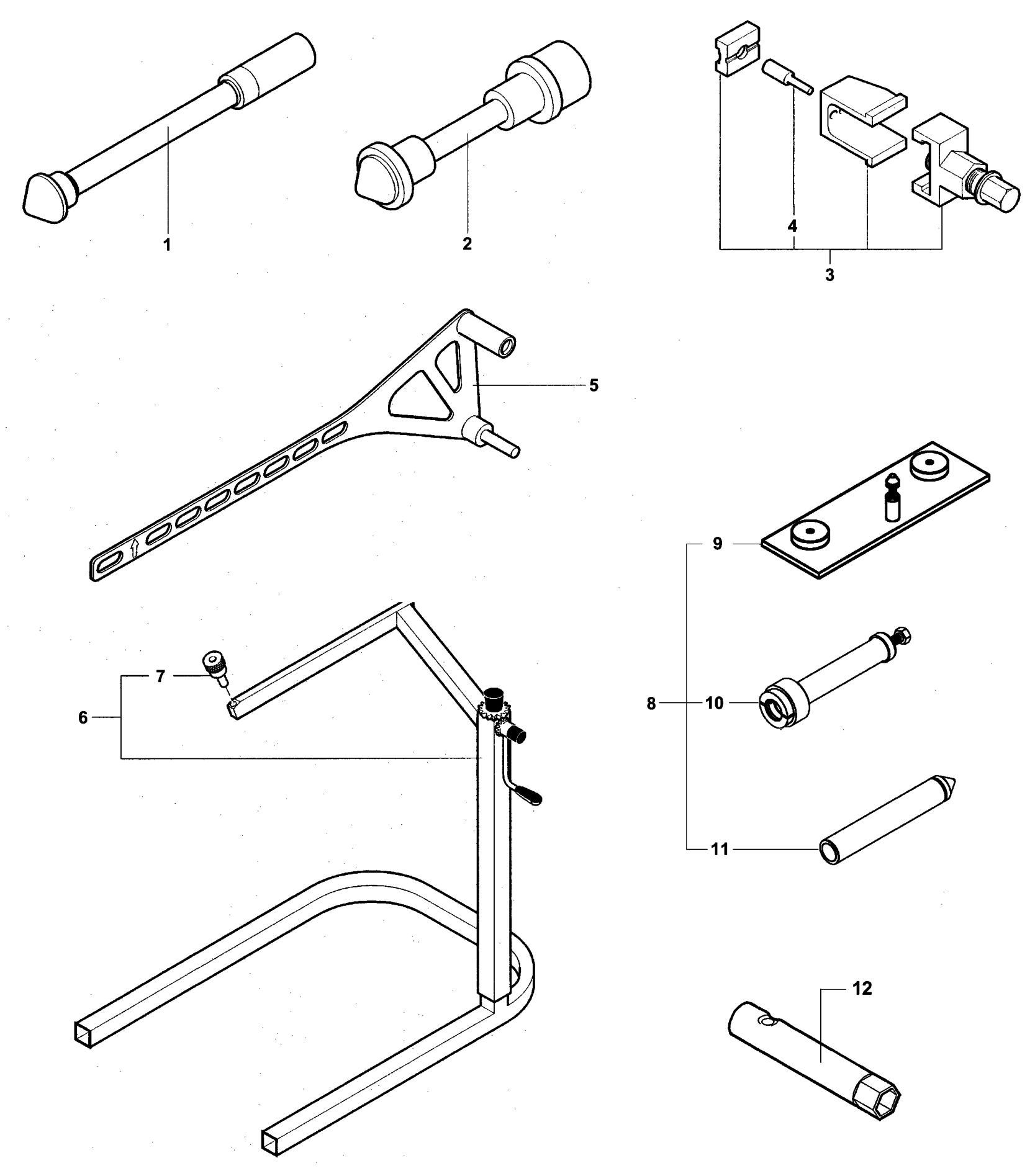 1
2
4
3
5
9
7
6
8
10
11
12