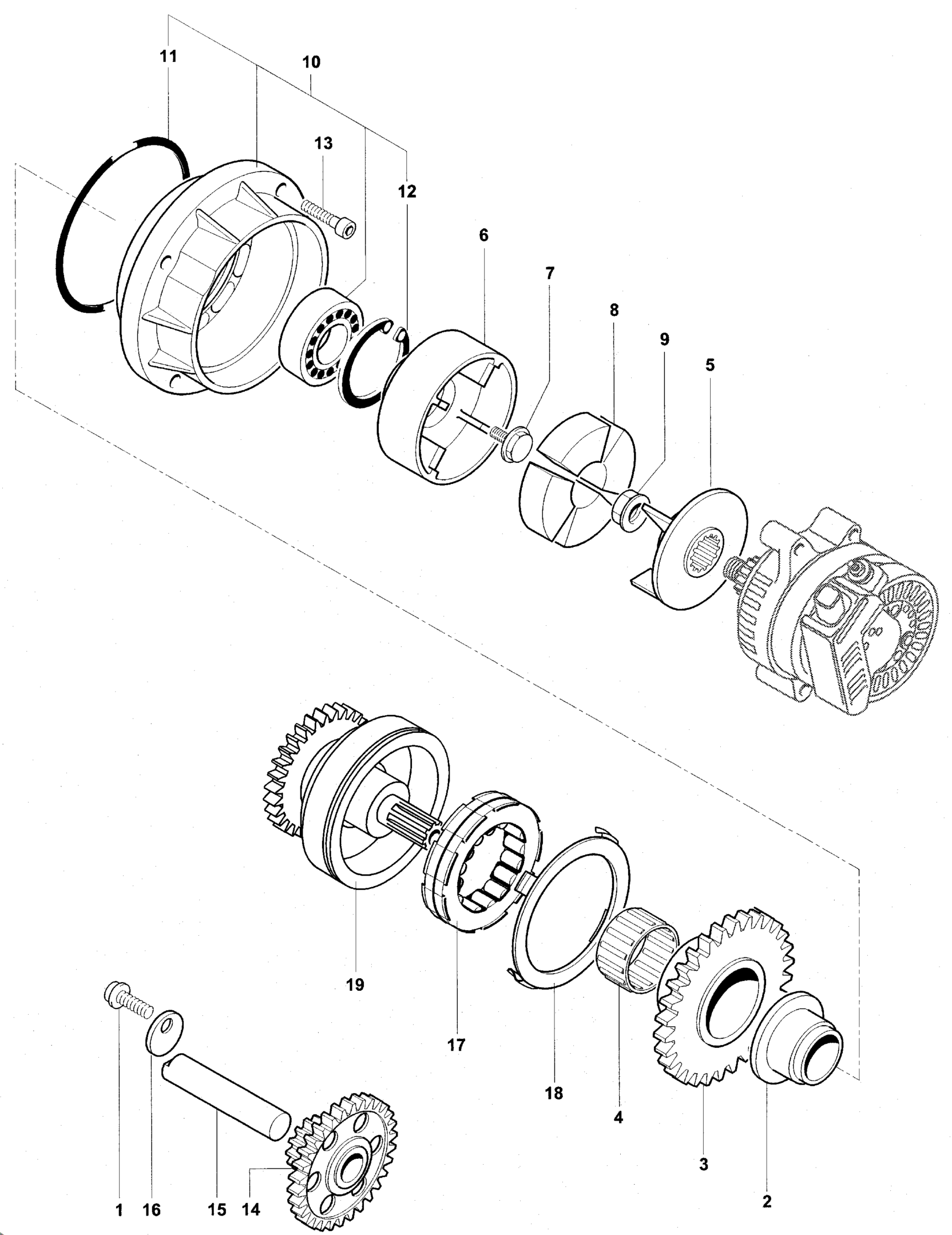 11
10
13
12
6
7
8
9
5
19
17
18
4
3
2
1
16
15
14