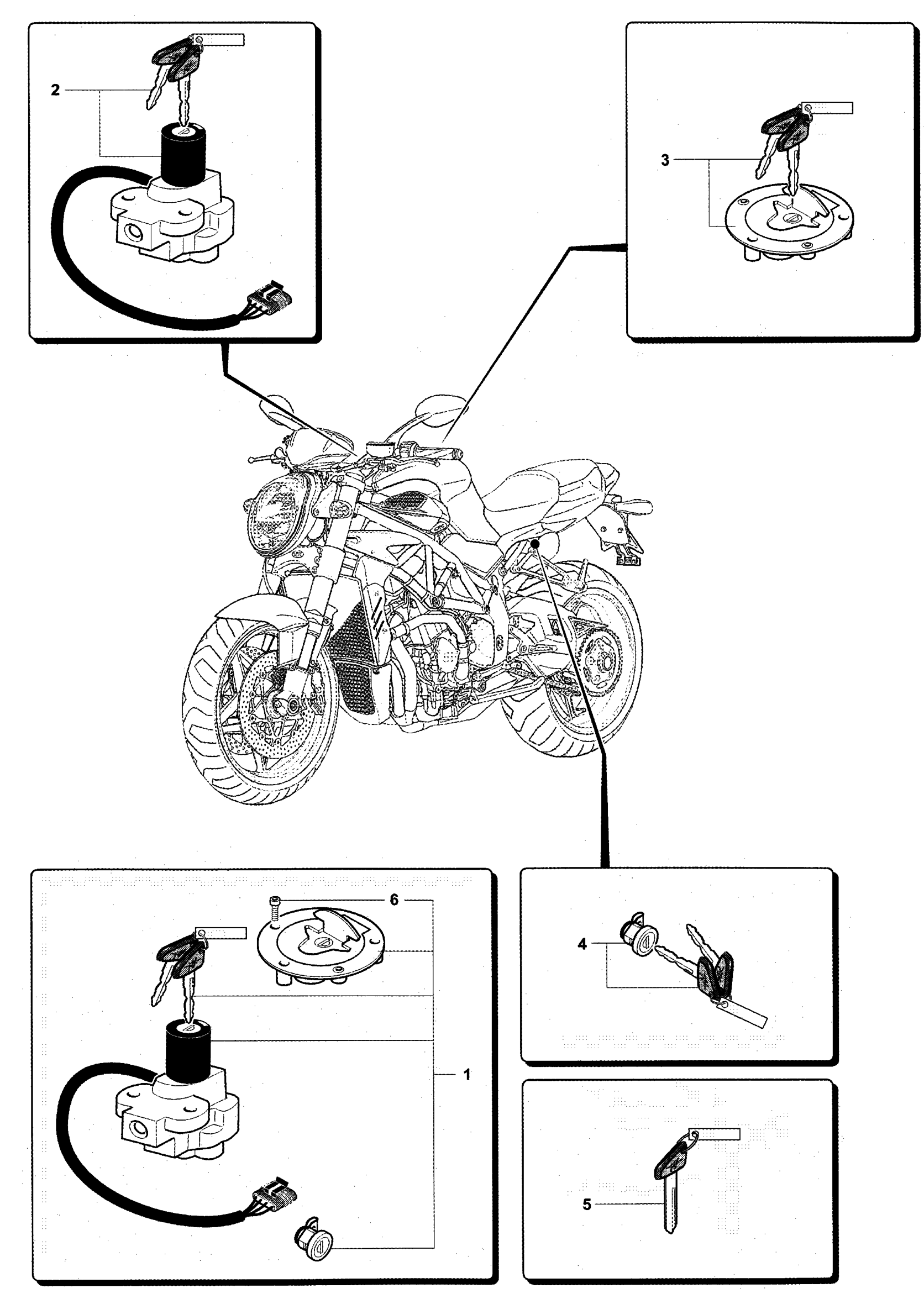 2

3

6

4

1

5