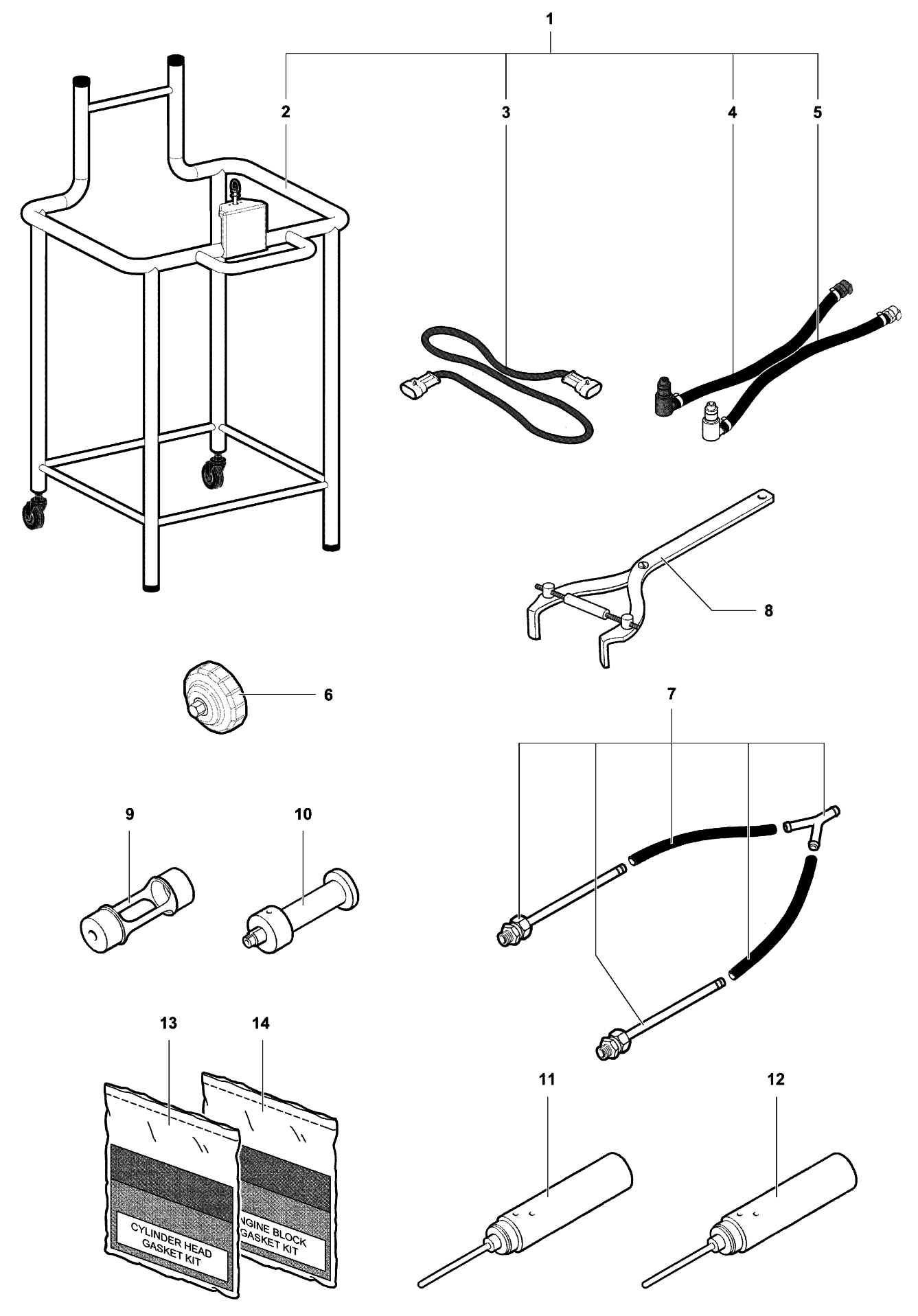 1

2

3

4

5

8

6

7

9

10

13

14

11

12

CYLINDER HEAD GASKET KIT

NGINE BLOCK GASKET KIT