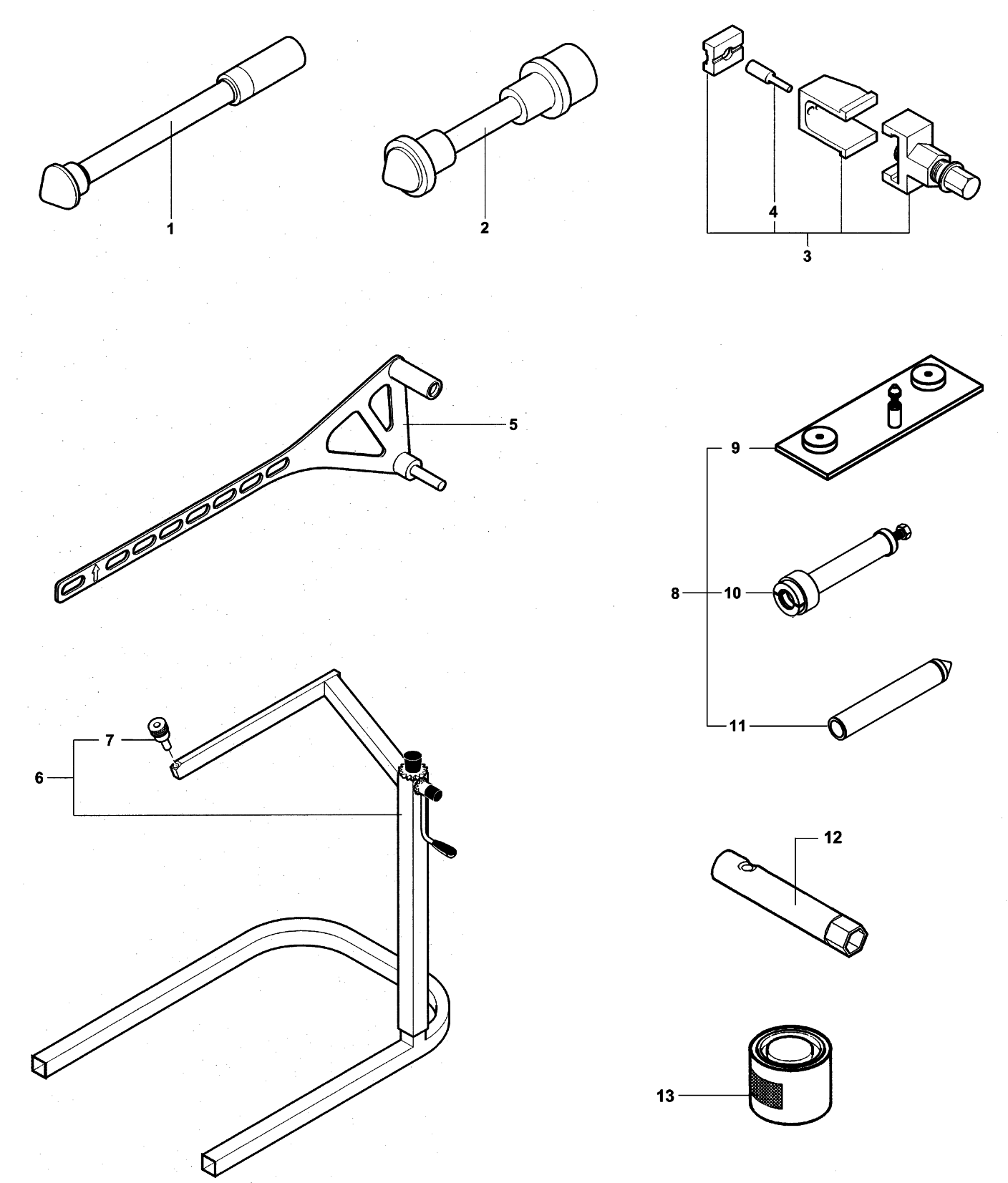 1
2
4
3
5
9
8
10
11
7
6
12
13