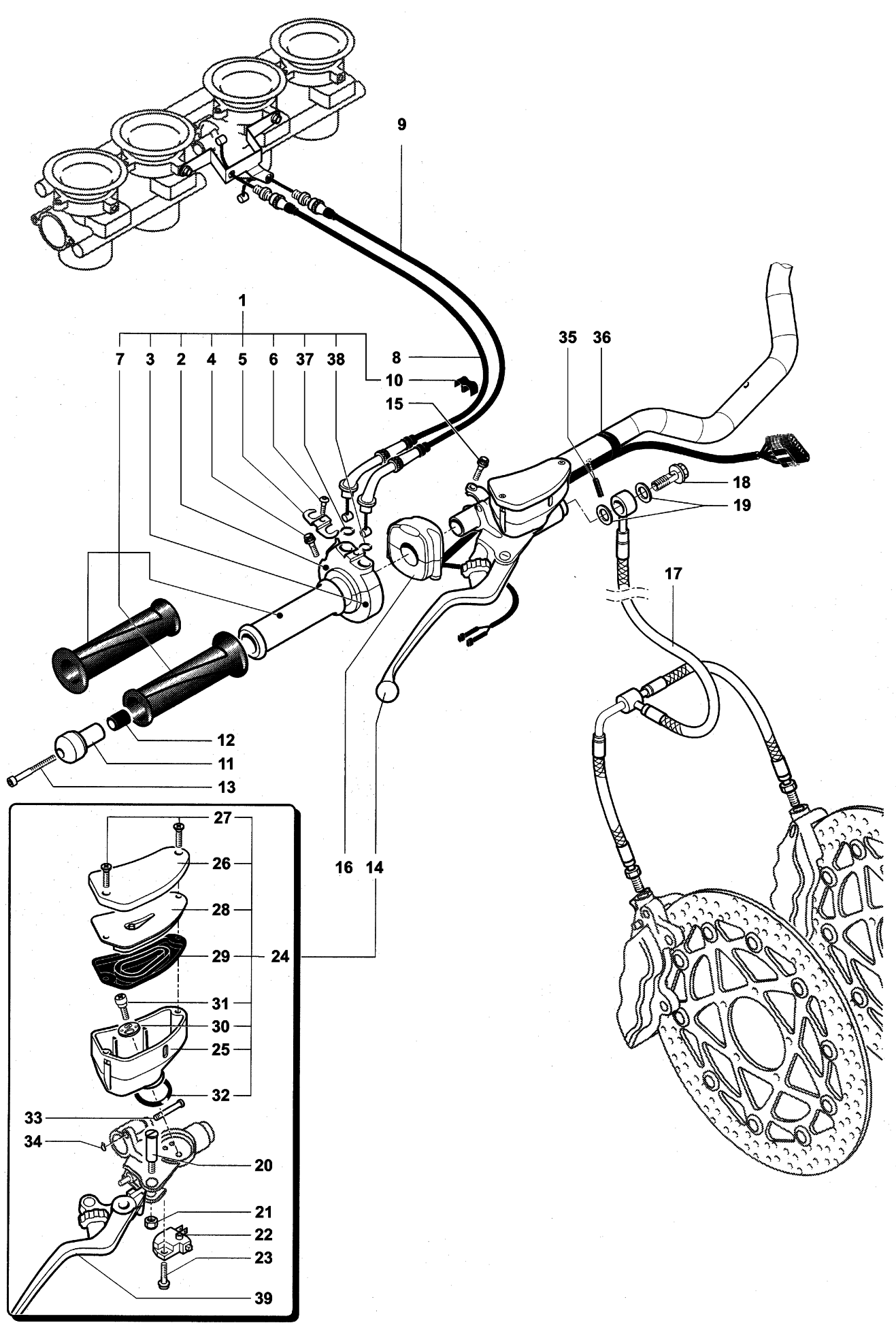 9
1
7 3 2 4 5 6 37 38
8
10
15
35 36
18
19
17
12
11
13
16 14
27
26
28
29
24
31
30
25
32
33
34
20
21
22
23
39