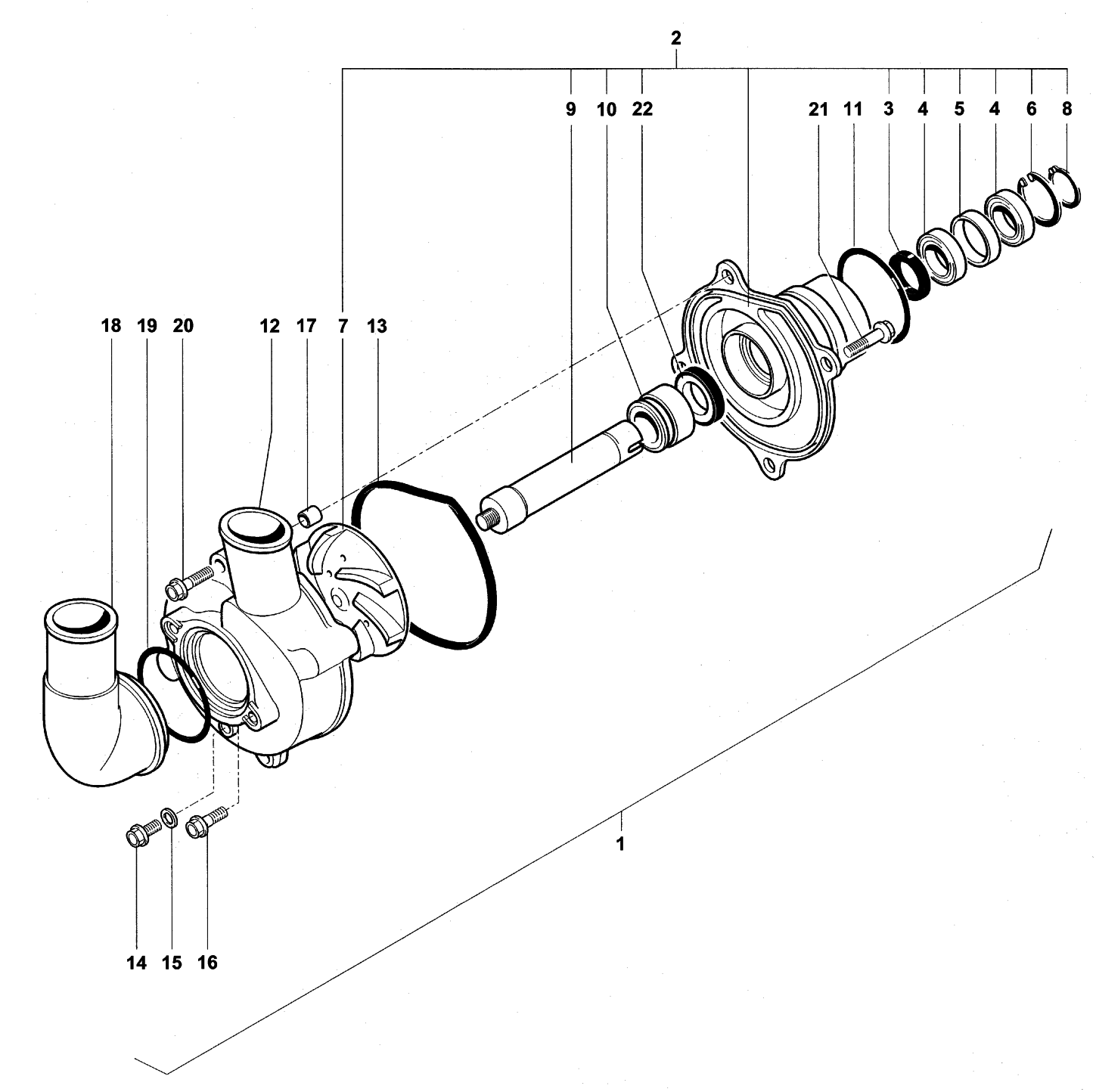 2

9 10 22

21 11 3 4 5 4 6 8

18 19 20

12 17 7 13

1

14 15 16